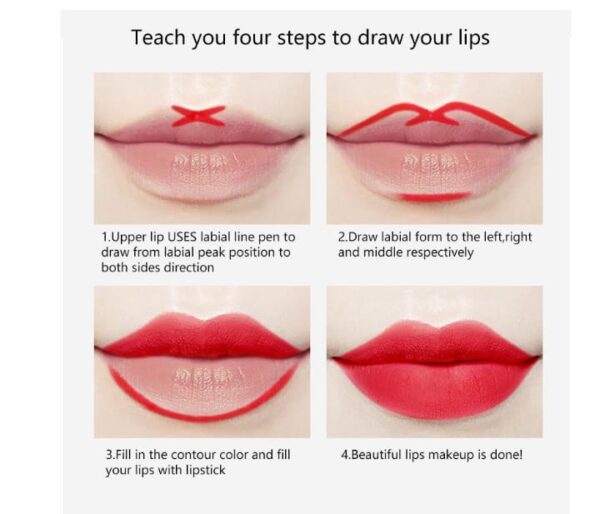 Teach you four steps to draw your lips

1.Upper lip USES labial line pen to draw from labial peak position to both sides direction

2.Draw labial form to the left,right and middle respectively

3.Fill in the contour color and fill your lips with lipstick

4.Beautiful lips makeup is done!